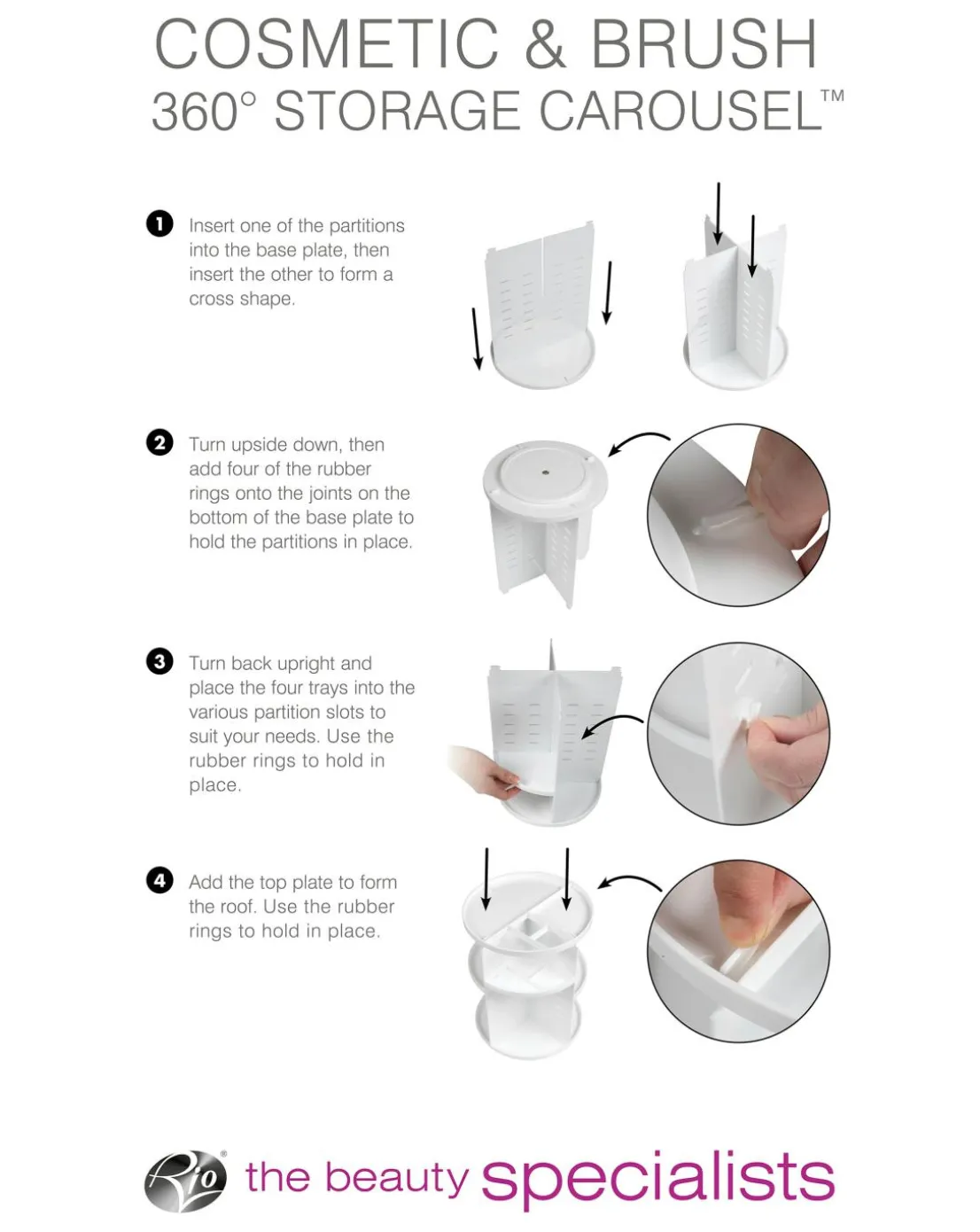 COSMETIC & BRUSH
360° STORAGE CAROUSEL™

1 Insert one of the partitions into the base plate, then insert the other to form a cross shape.

2 Turn upside down, then add four of the rubber rings onto the joints on the bottom of the base plate to hold the partitions in place.

3 Turn back upright and place the four trays into the various partition slots to suit your needs. Use the rubber rings to hold in place.

4 Add the top plate to form the roof. Use the rubber rings to hold in place.

Rio® the beauty specialists